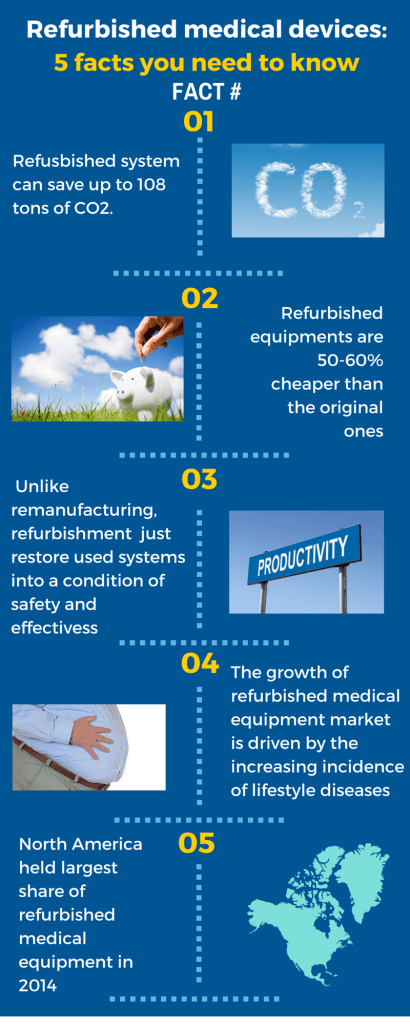 Refurbished medical devices:
5 facts you need to know
FACT #

01

Refusbished system can save up to 108 tons of CO2.

$CO_2$

02

Refurbished equipments are 50-60% cheaper than the original ones

03

Unlike remanufacturing, refurbishment just restore used systems into a condition of safety and effectivess

PRODUCTIVITY

04

The growth of refurbished medical equipment market is driven by the increasing incidence of lifestyle diseases

05

North America held largest share of refurbished medical equipment in 2014